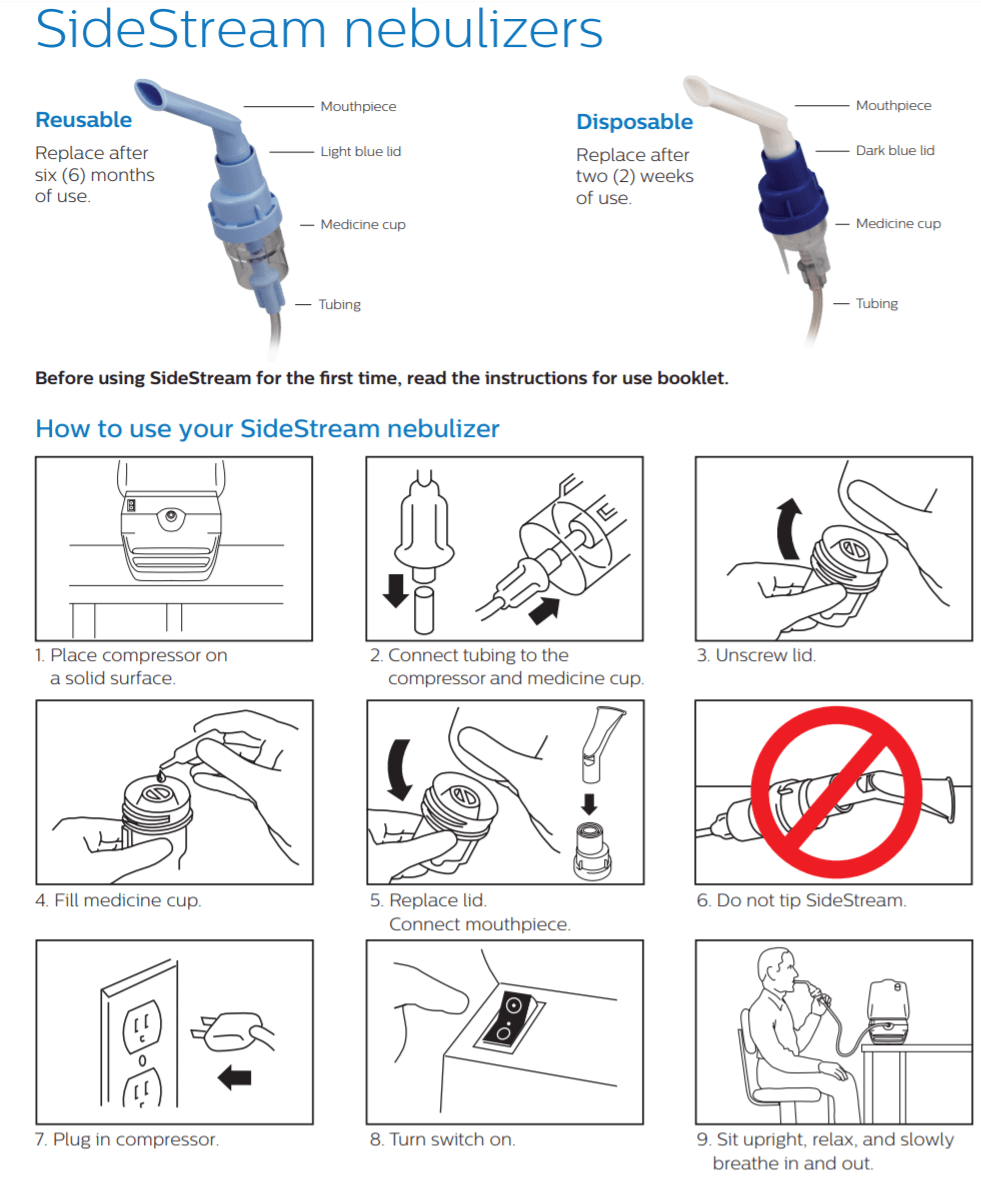 SideStream nebulizers

Reusable
Replace after six (6) months of use.

Mouthpiece
Light blue lid
Medicine cup
Tubing

Disposable
Replace after two (2) weeks of use.

Mouthpiece
Dark blue lid
Medicine cup
Tubing

Before using SideStream for the first time, read the instructions for use booklet.

How to use your SideStream nebulizer

1. Place compressor on a solid surface.

2. Connect tubing to the compressor and medicine cup.

3. Unscrew lid.

4. Fill medicine cup.

5. Replace lid. Connect mouthpiece.

6. Do not tip SideStream.

7. Plug in compressor.

8. Turn switch on.

9. Sit upright, relax, and slowly breathe in and out.